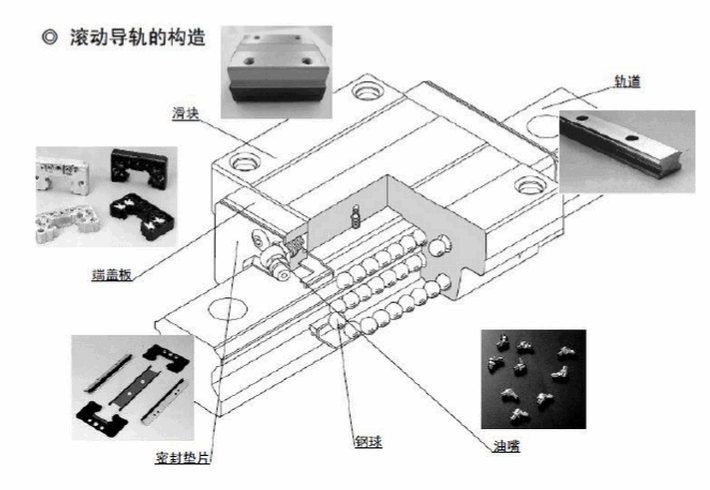 ◎ 滚动导轨的构造

滑块

轨道

端盖板

密封垫片

钢球

油嘴